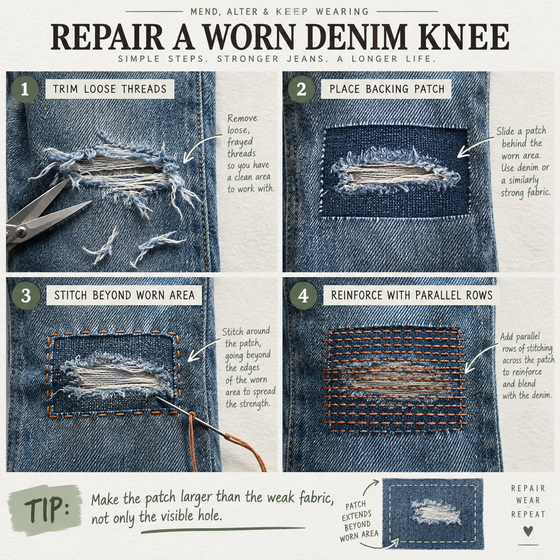 MEND, ALTER & KEEP WEARING

REPAIR A WORN DENIM KNEE

SIMPLE STEPS. STRONGER JEANS. A LONGER LIFE.

1 TRIM LOOSE THREADS

Remove loose, frayed threads so you have a clean area to work with.

2 PLACE BACKING PATCH

Slide a patch behind the worn area. Use denim or a similarly strong fabric.

3 STITCH BEYOND WORN AREA

Stitch around the patch, going beyond the edges of the worn area to spread the strength.

4 REINFORCE WITH PARALLEL ROWS

Add parallel rows of stitching across the patch to reinforce and blend with the denim.

TIP: Make the patch larger than the weak fabric, not only the visible hole.

PATCH EXTENDS BEYOND WORN AREA

REPAIR
WEAR
REPEAT